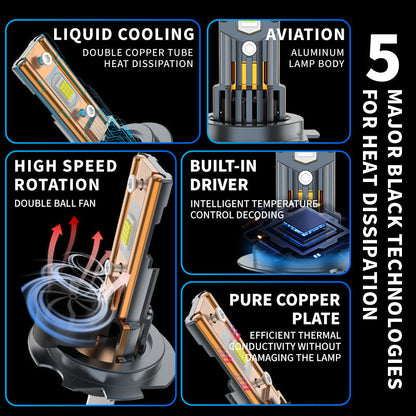 LIQUID COOLING
DOUBLE COPPER TUBE HEAT DISSIPATION

AVIATION
ALUMINUM LAMP BODY

HIGH SPEED ROTATION
DOUBLE BALL FAN

BUILT-IN DRIVER
INTELLIGENT TEMPERATURE CONTROL DECODING

PURE COPPER PLATE
EFFICIENT THERMAL CONDUCTIVITY WITHOUT DAMAGING THE LAMP

5 MAJOR BLACK TECHNOLOGIES FOR HEAT DISSIPATION