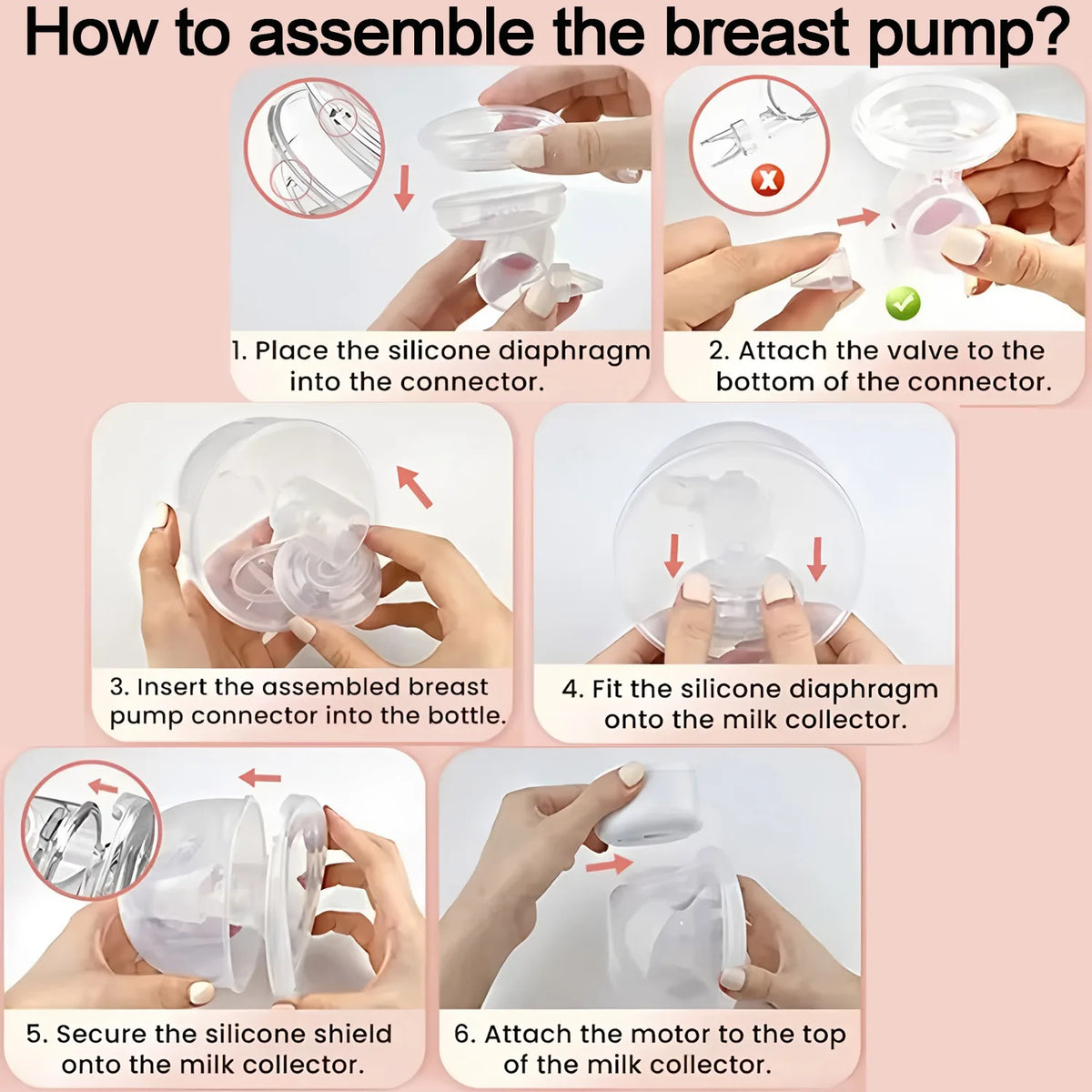 How to assemble the breast pump?

1. Place the silicone diaphragm into the connector.

2. Attach the valve to the bottom of the connector.

3. Insert the assembled breast pump connector into the bottle.

4. Fit the silicone diaphragm onto the milk collector.

5. Secure the silicone shield onto the milk collector.

6. Attach the motor to the top of the milk collector.